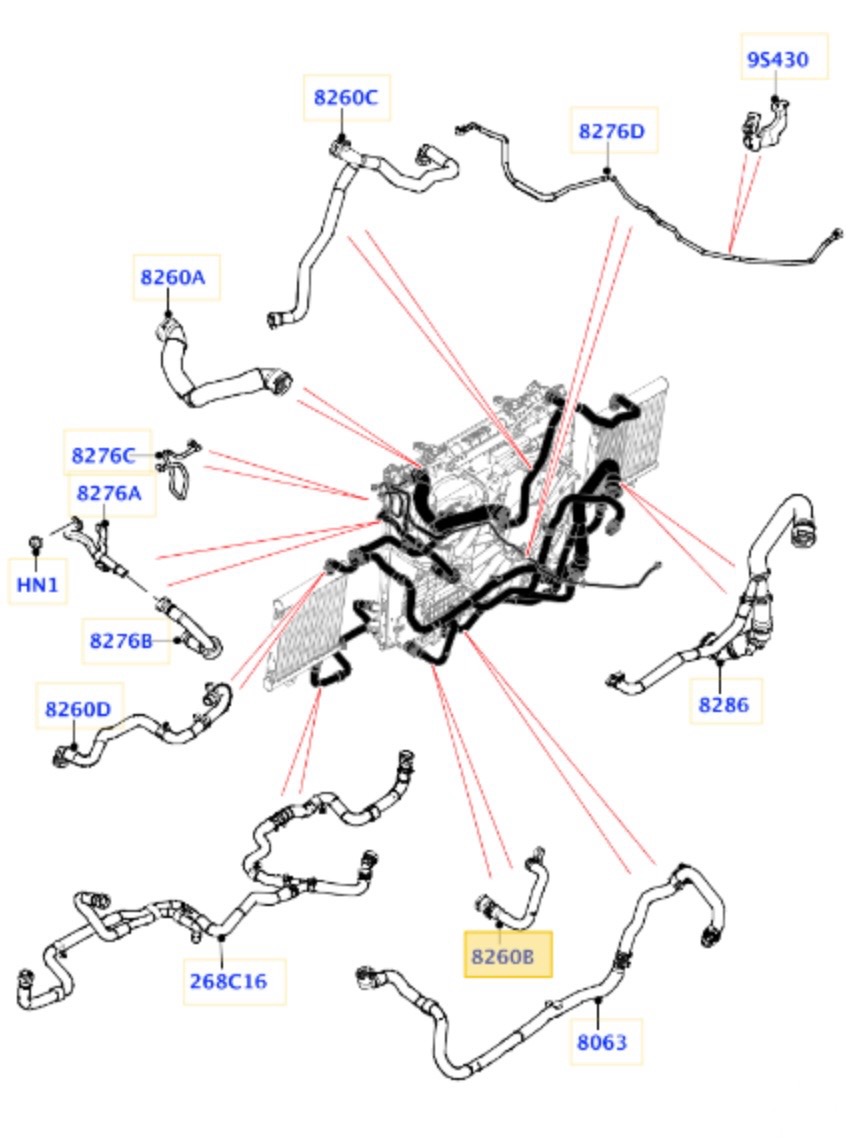 9S430
8260C
8276D
8260A
8276C
8276A
HN1
8276B
8260D
8286
268C16
8260B
8063