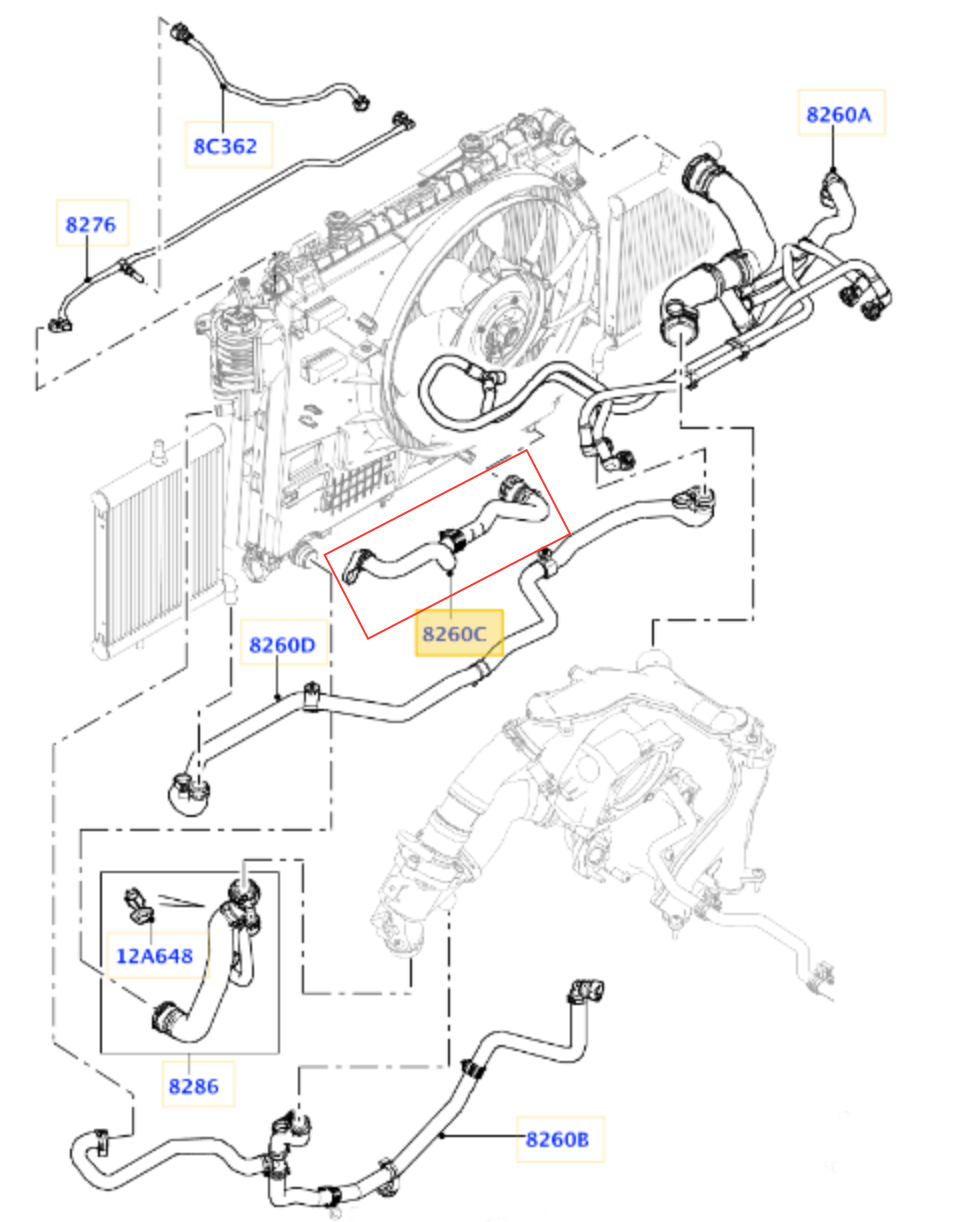 8C362
8260A
8276
8260C
8260D
12A648
8286
8260B