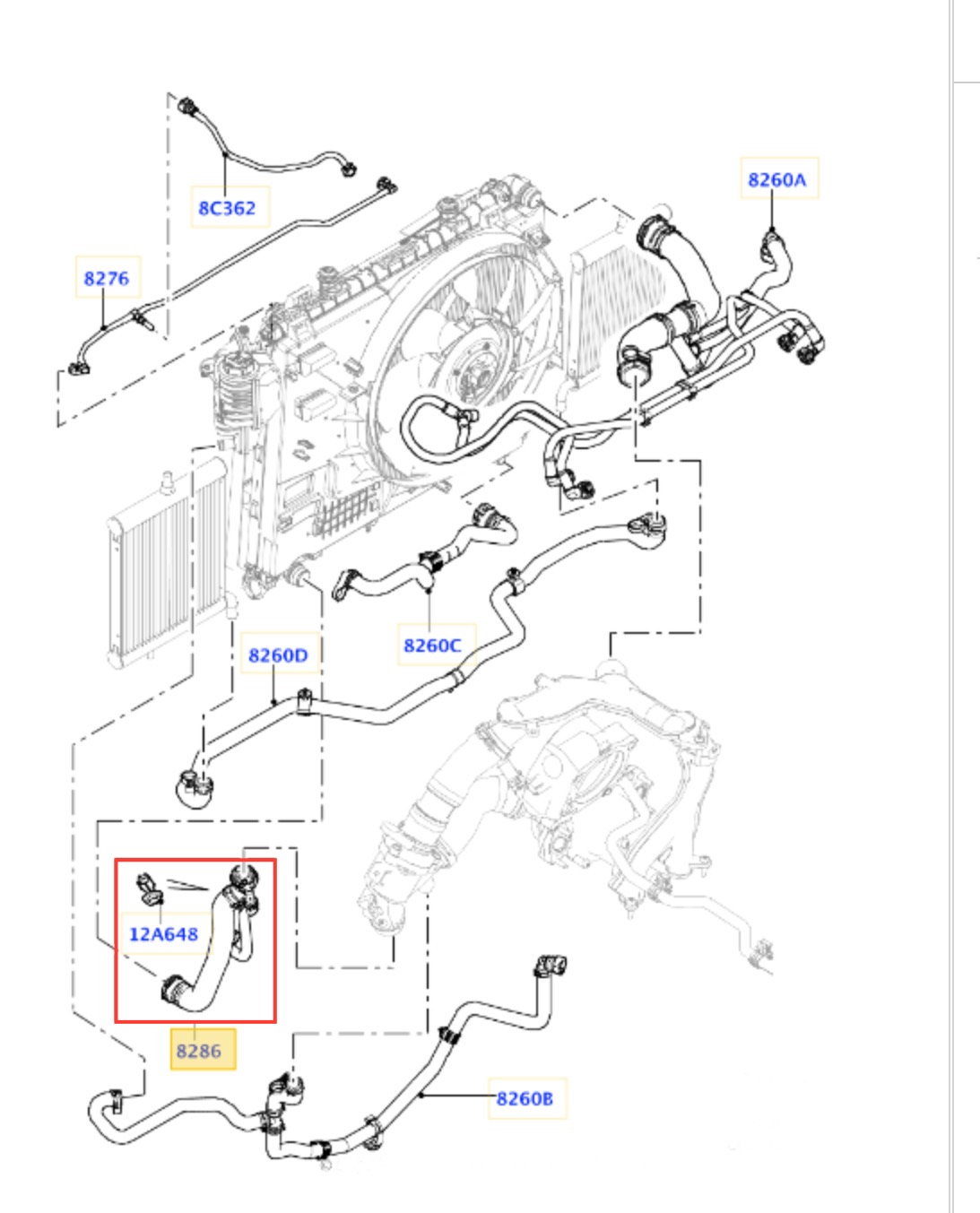 8C362
8260A
8276
8260C
8260D
12A648
8286
8260B