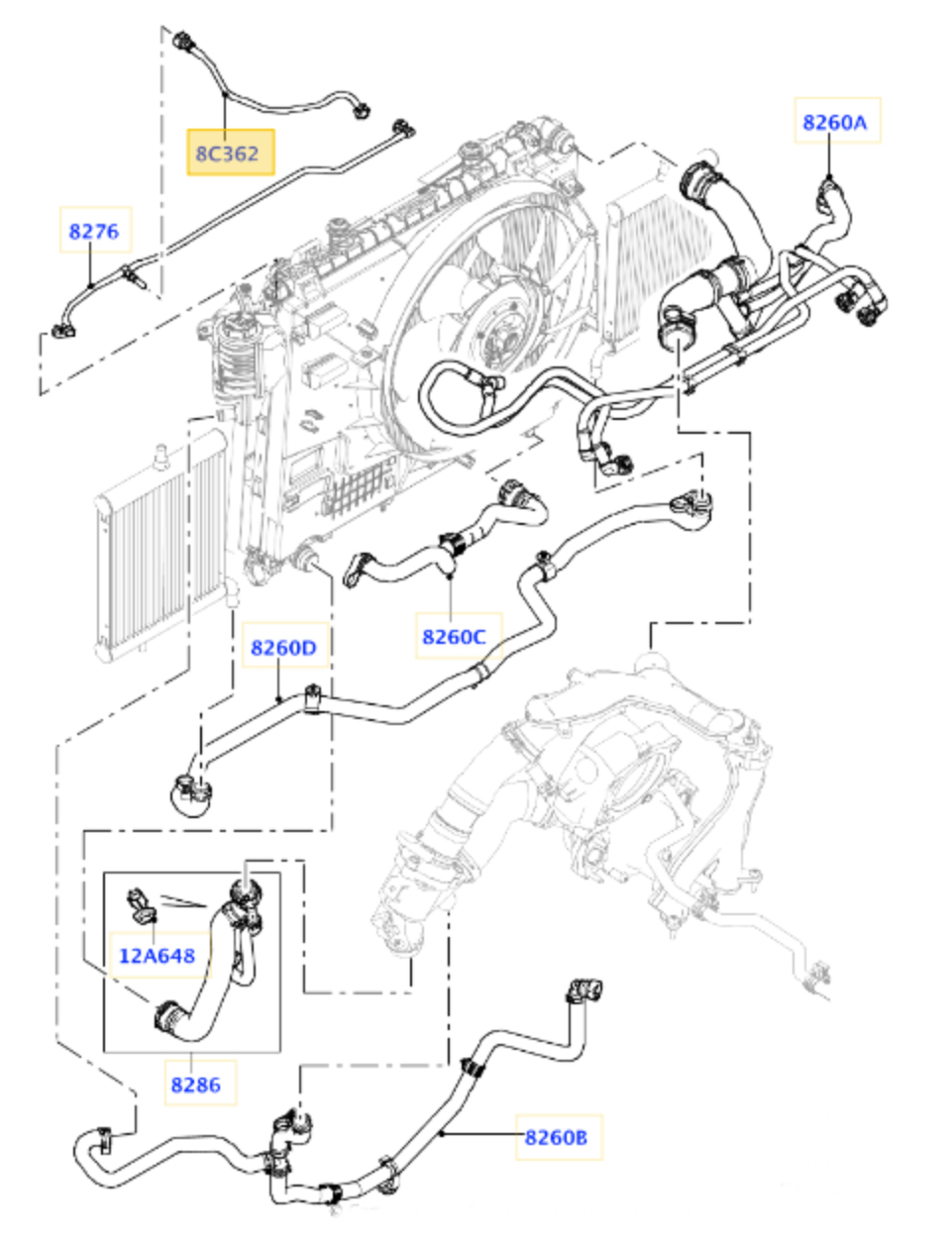 8C362

8260A

8276

8260D

8260C

12A648

8286

8260B