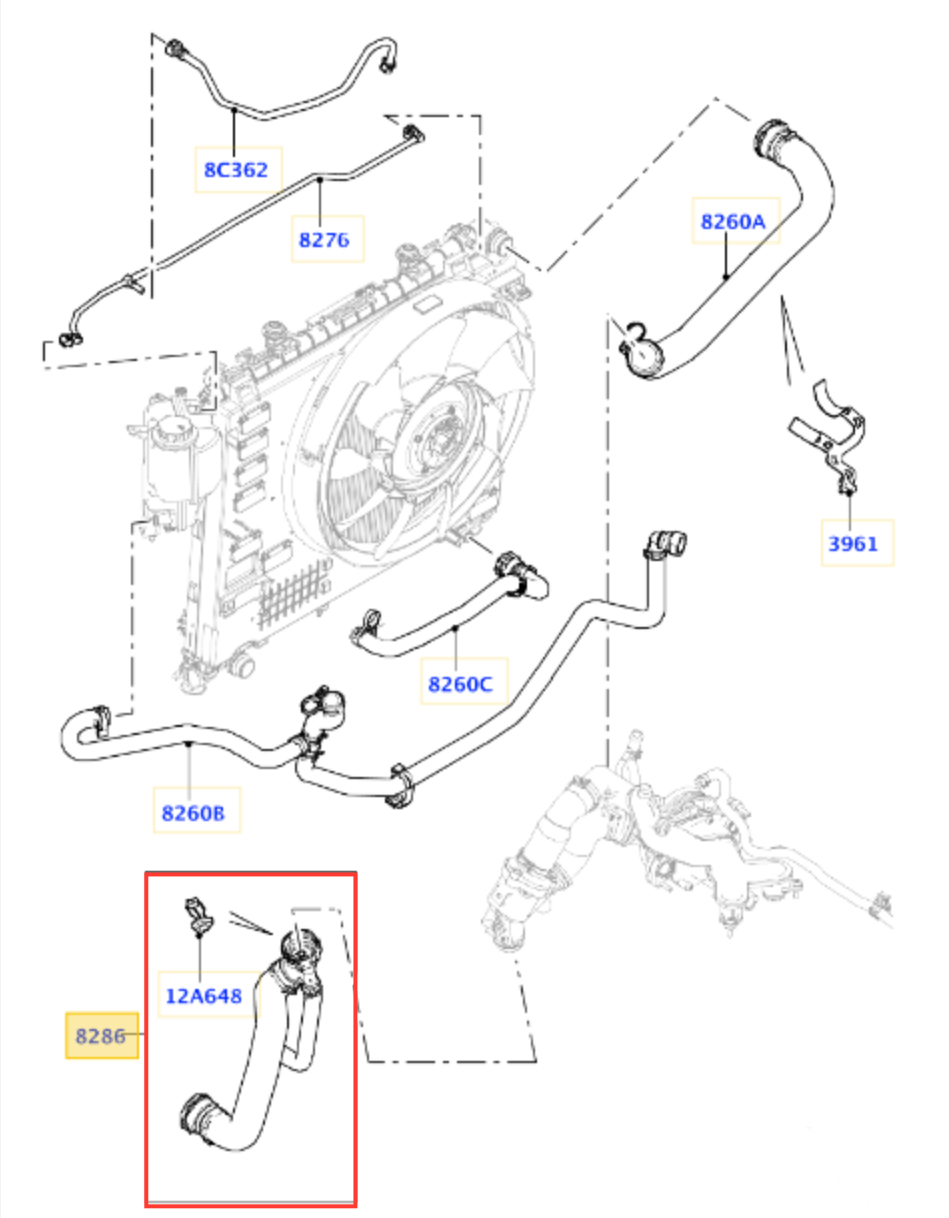 8C362
8276
8260A
3961
8260C
8260B
12A648
8286