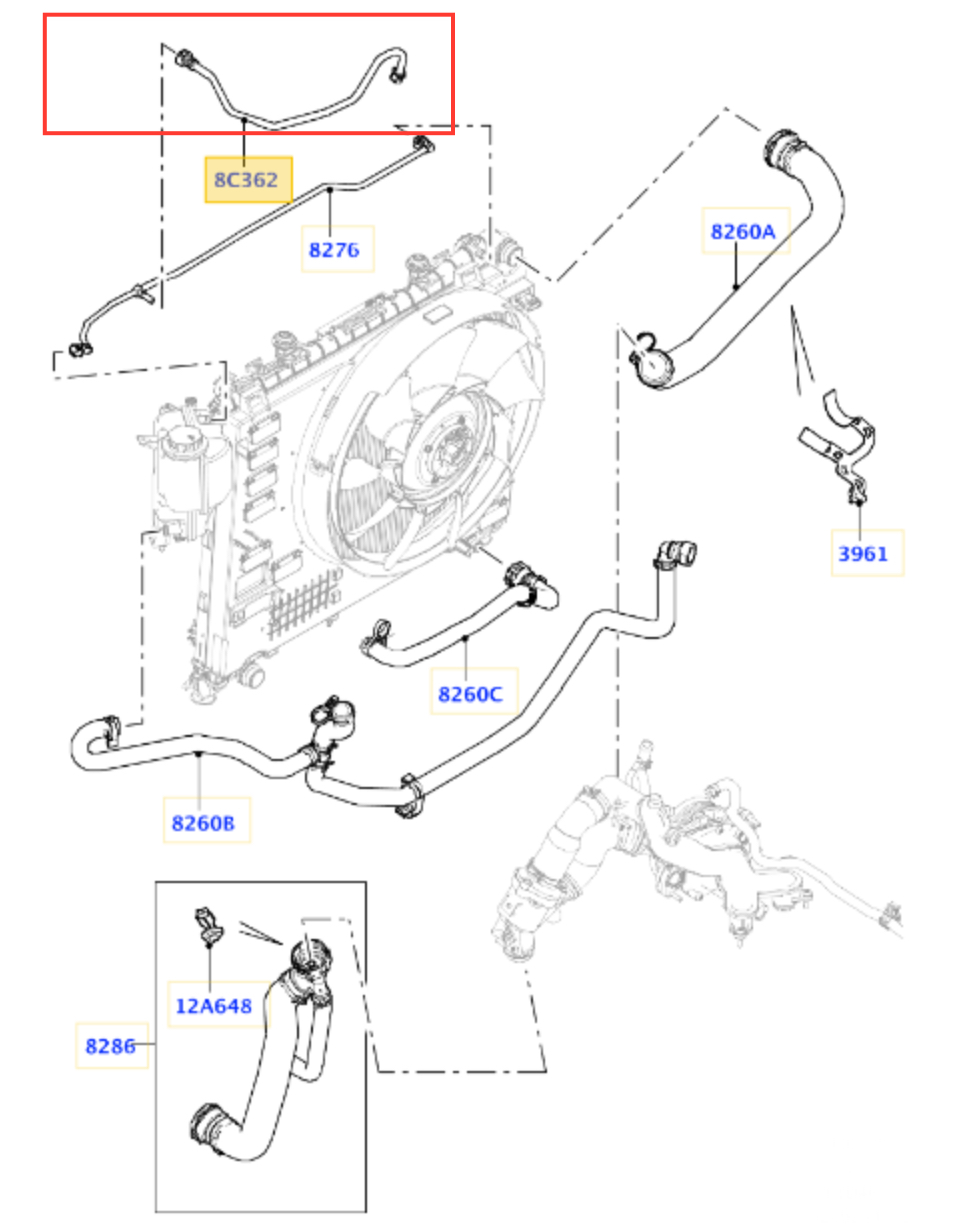 8C362
8276
8260A
3961
8260C
8260B
12A648
8286