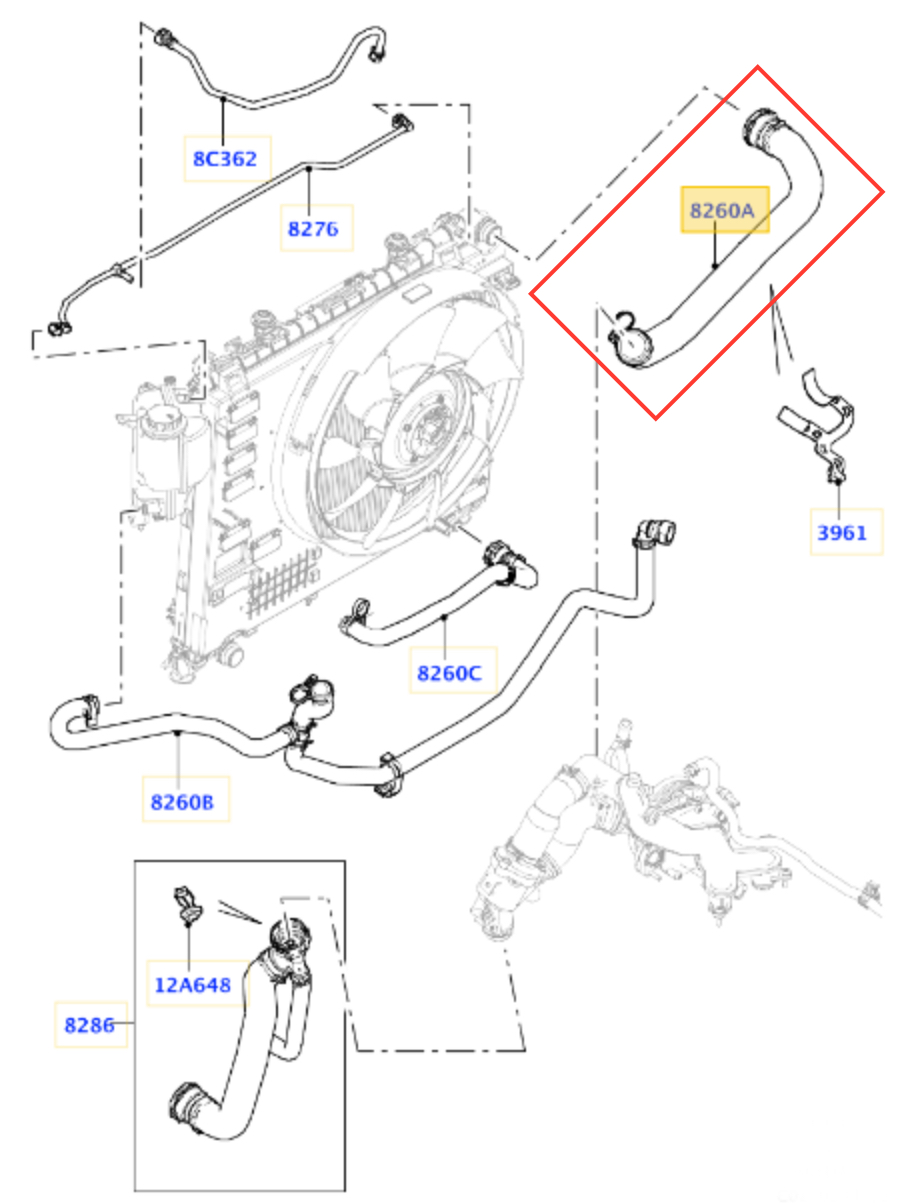 8C362
8276
8260A
3961
8260C
8260B
12A648
8286