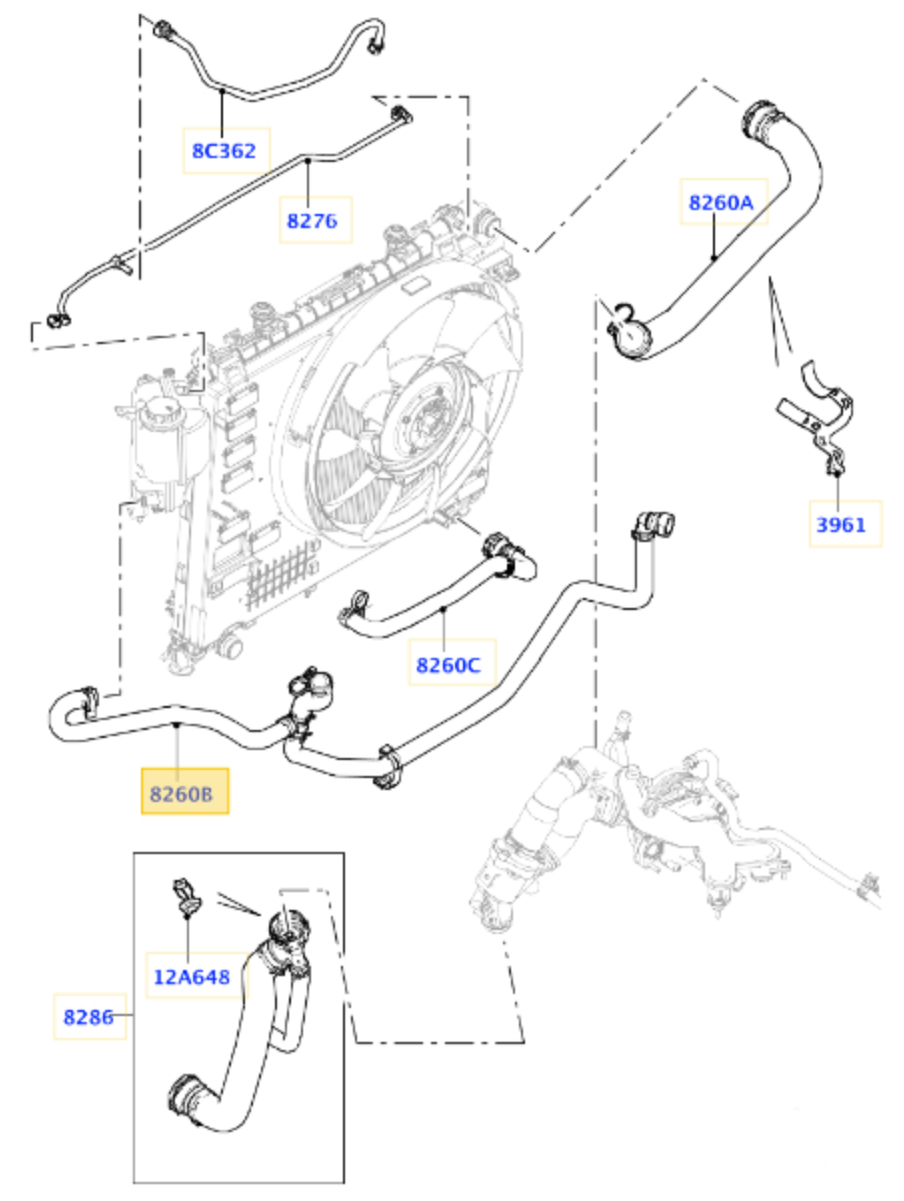 8C362

8276

8260A

3961

8260C

8260B

12A648

8286