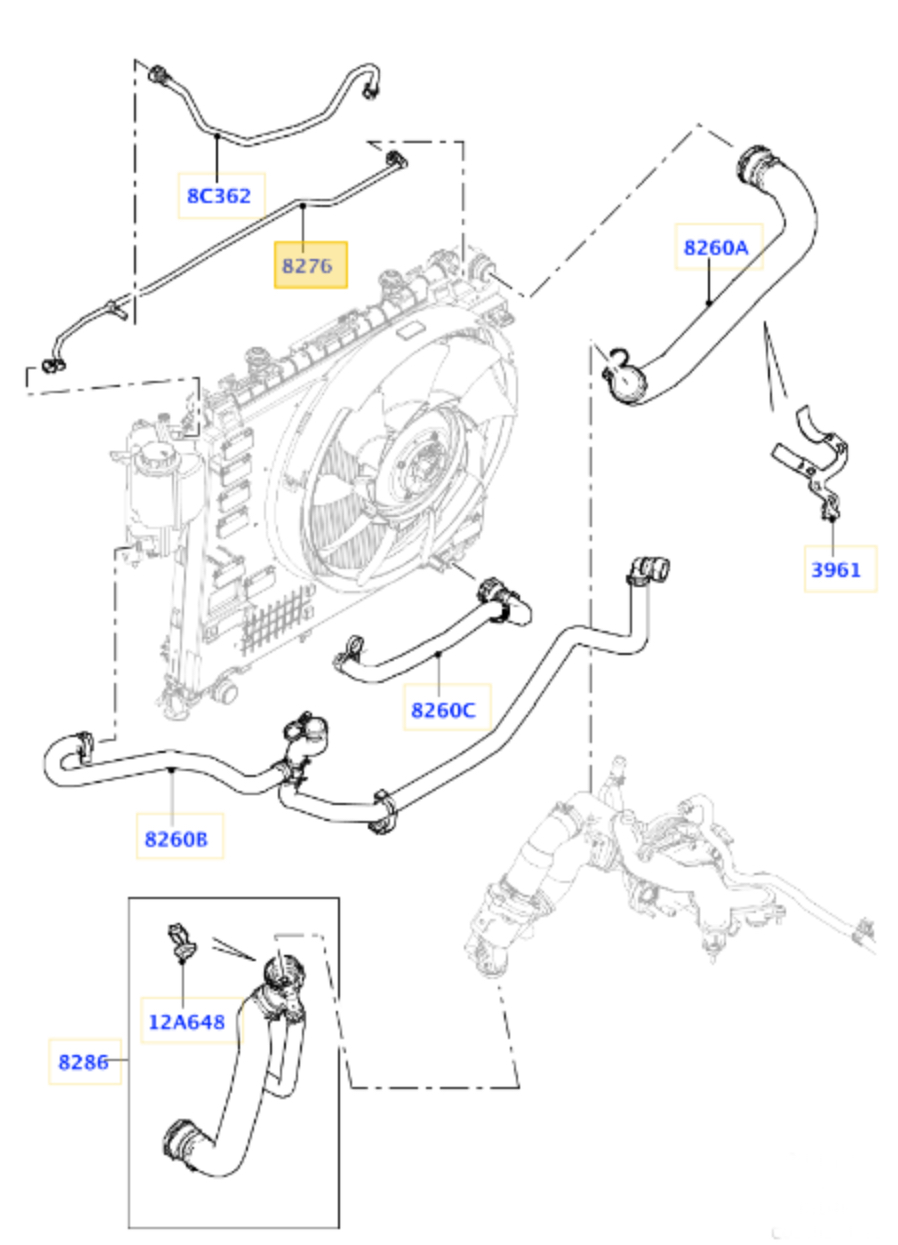 8C362

8276

8260A

3961

8260C

8260B

12A648

8286